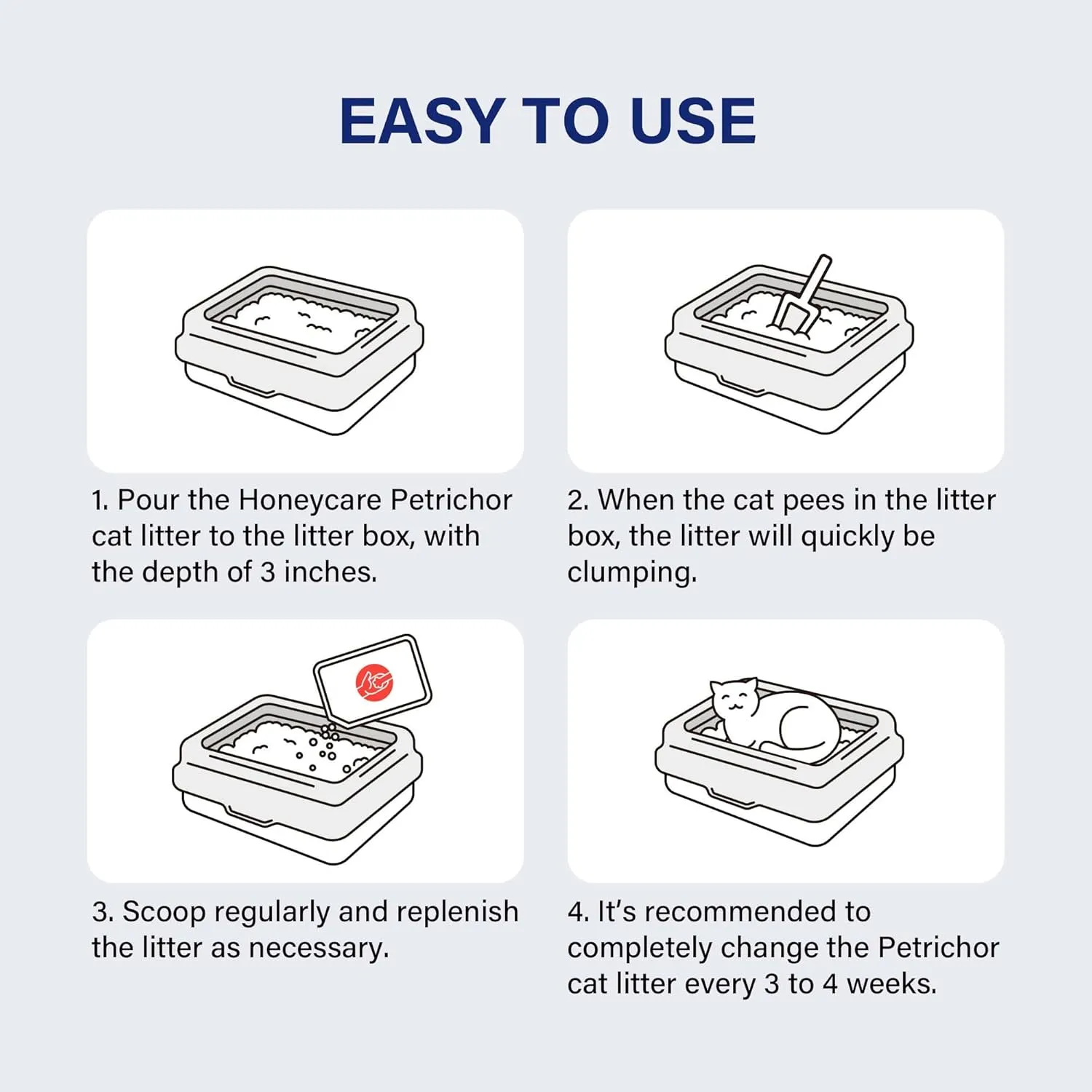 EASY TO USE

1. Pour the Honeycare Petrichor cat litter to the litter box, with the depth of 3 inches.

2. When the cat pees in the litter box, the litter will quickly be clumping.

3. Scoop regularly and replenish the litter as necessary.

4. It's recommended to completely change the Petrichor cat litter every 3 to 4 weeks.