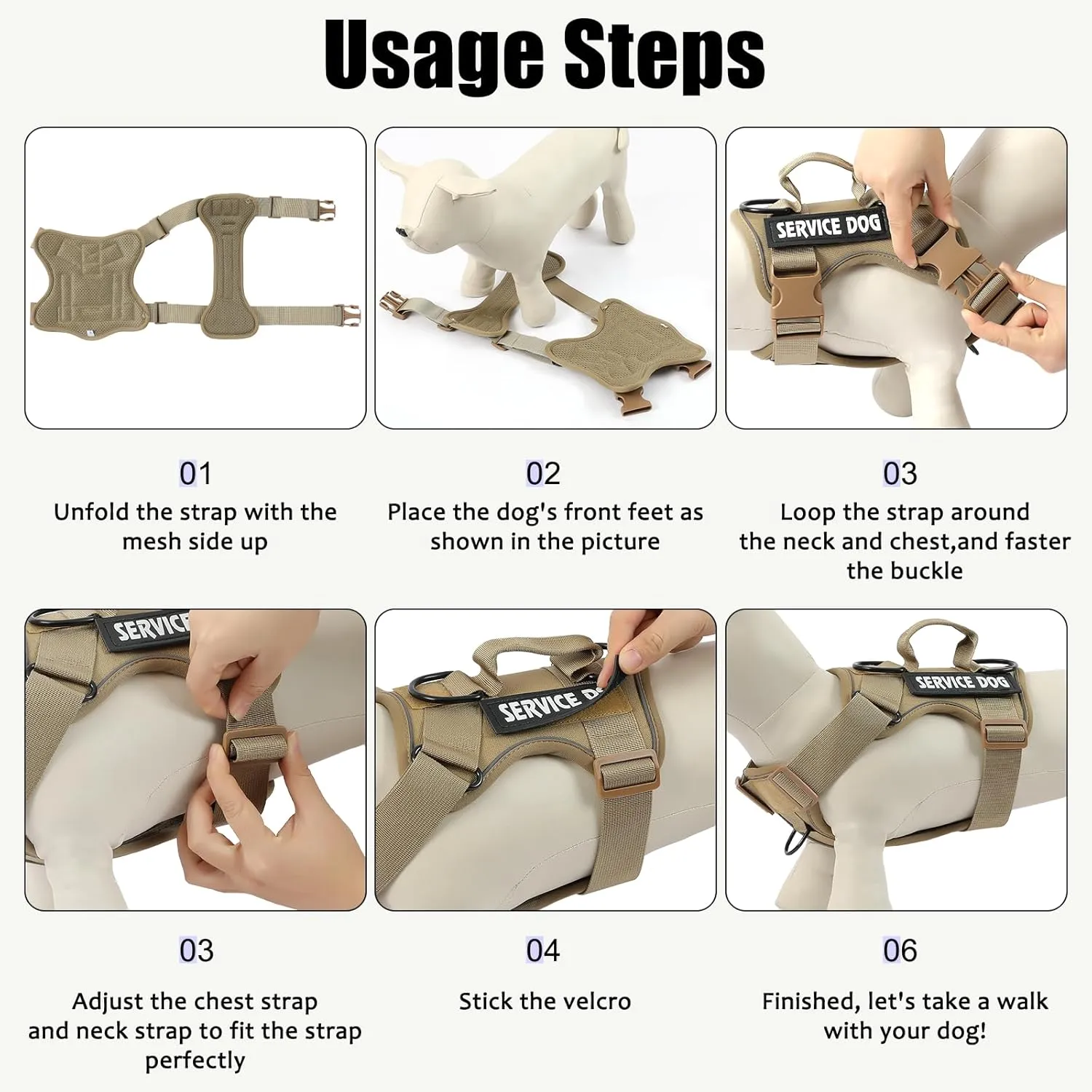 Usage Steps

SERVICE DOG

01
Unfold the strap with the mesh side up

02
Place the dog's front feet as shown in the picture

03
Loop the strap around the neck and chest,and faster the buckle

SERVICE

SERVICE D

SERVICE DOG

03
Adjust the chest strap and neck strap to fit the strap perfectly

04
Stick the velcro

06
Finished, let's take a walk with your dog!